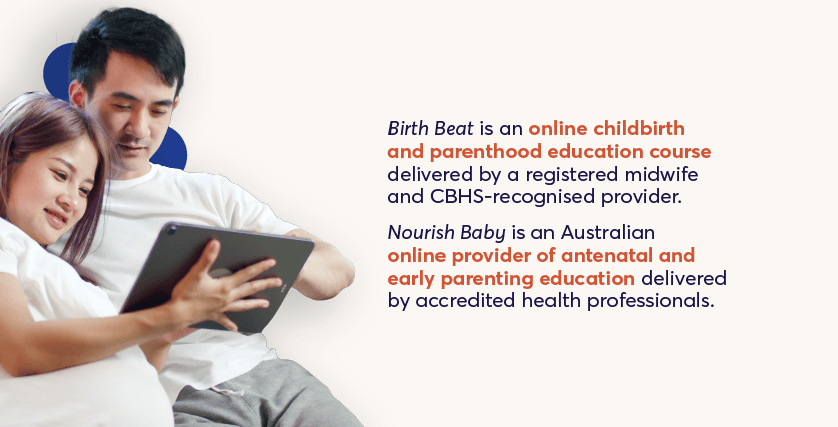 Birth Beat is an online childbirth and parenthood education course delivered by a registered midwife and CBHS-recognised provider.

Nourish Baby is an Australian online provider of antenatal and early parenting education delivered by accredited health professionals.