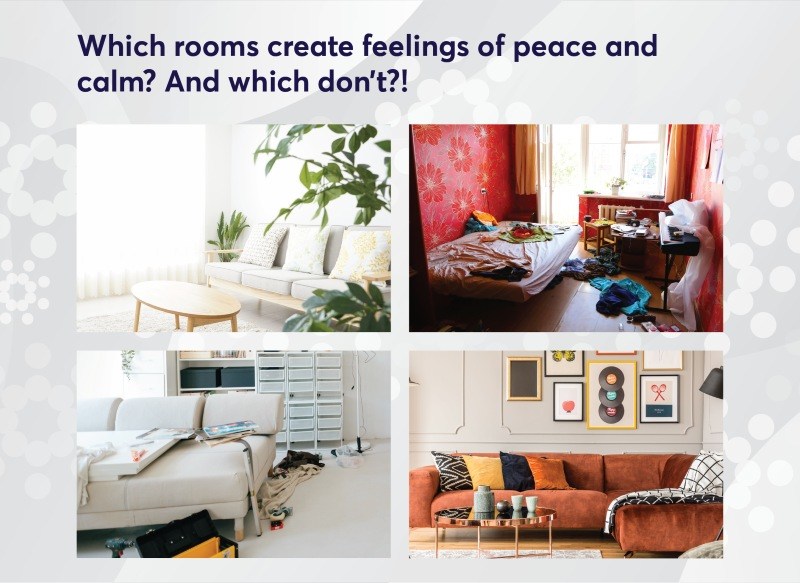 Which rooms create feelings of peace and calm? And which don't?!