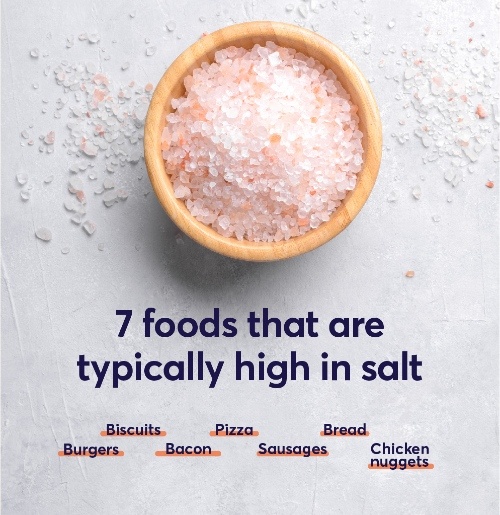 7 foods that are typically high in salt

Biscuits
Pizza
Bread
Burgers
Bacon
Sausages
Chicken nuggets