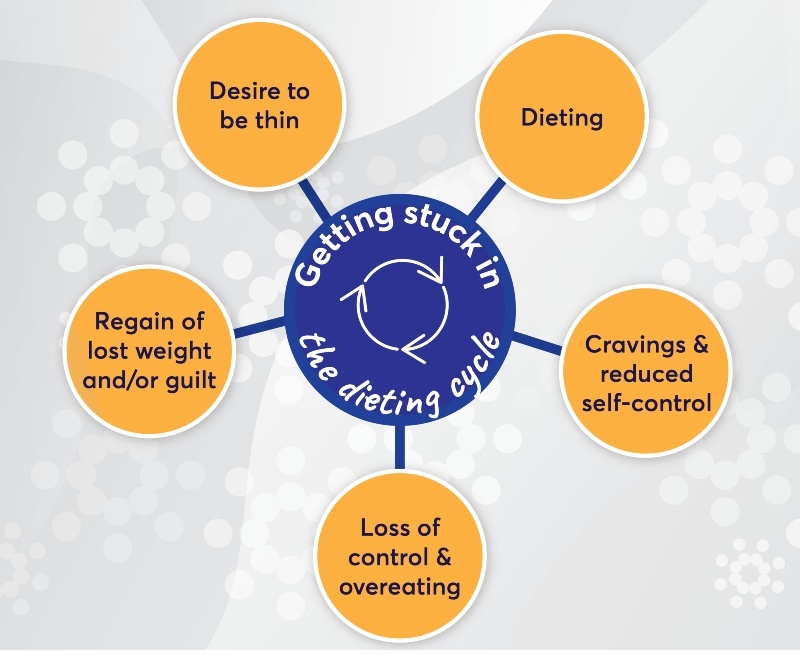 Getting stuck in the dieting cycle

Desire to be thin

Dieting

Cravings & reduced self-control

Loss of control & overeating

Regain of lost weight and/or guilt