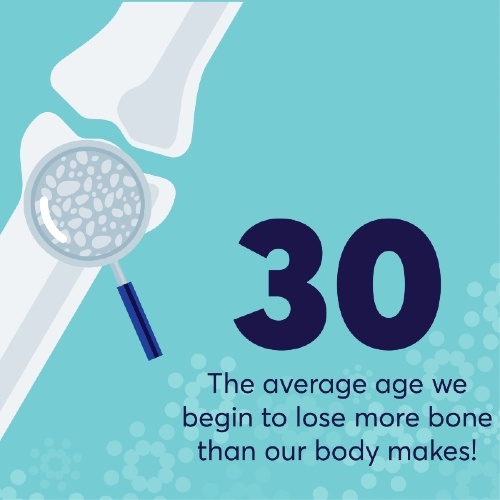 30

The average age we begin to lose more bone than our body makes!