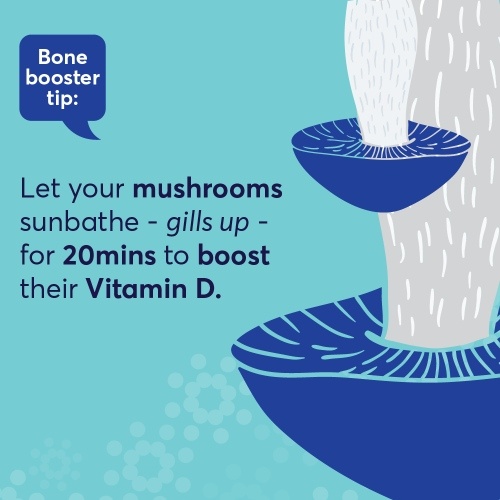 Bone booster tip:

Let your mushrooms sunbathe - gills up - for 20mins to boost their Vitamin D.