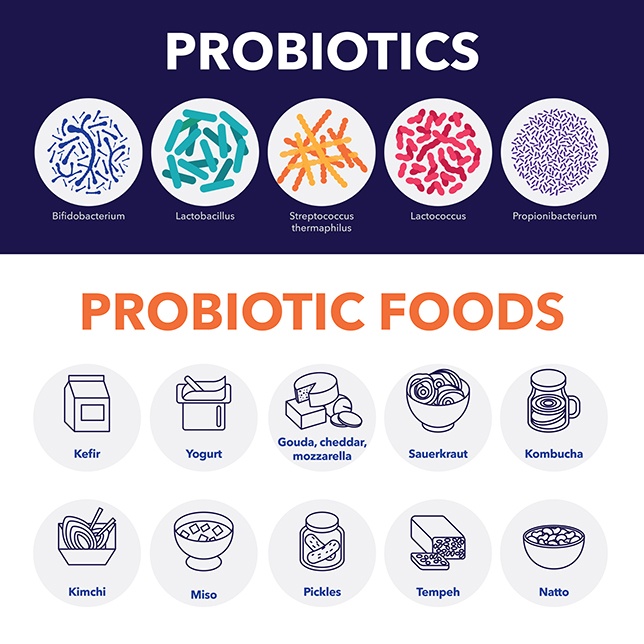 PROBIOTICS

Bifidobacterium

Lactobacillus

Streptococcus thermaphilus

Lactococcus

Propionibacterium

PROBIOTIC FOODS

Kefir

Yogurt

Gouda, cheddar, mozzarella

Sauerkraut

Kombucha

Kimchi

Miso

Pickles

Tempeh

Natto