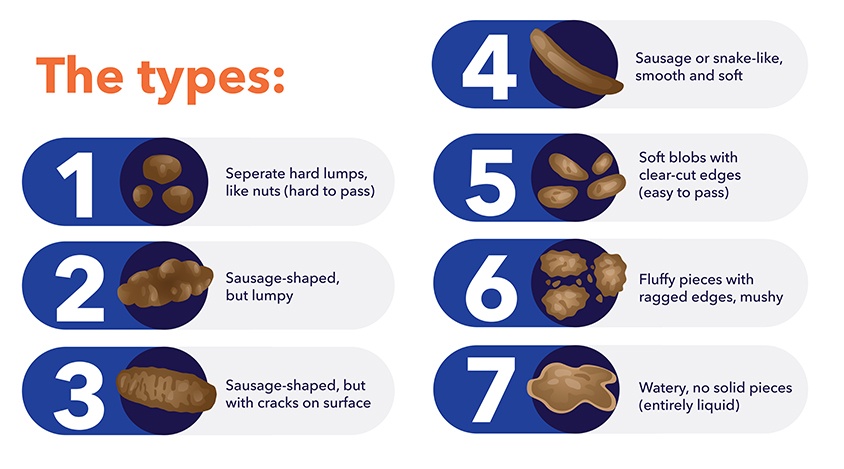 The types:

1 Seperate hard lumps, like nuts (hard to pass)

2 Sausage-shaped, but lumpy

3 Sausage-shaped, but with cracks on surface

4 Sausage or snake-like, smooth and soft

5 Soft blobs with clear-cut edges (easy to pass)

6 Fluffy pieces with ragged edges, mushy

7 Watery, no solid pieces (entirely liquid)